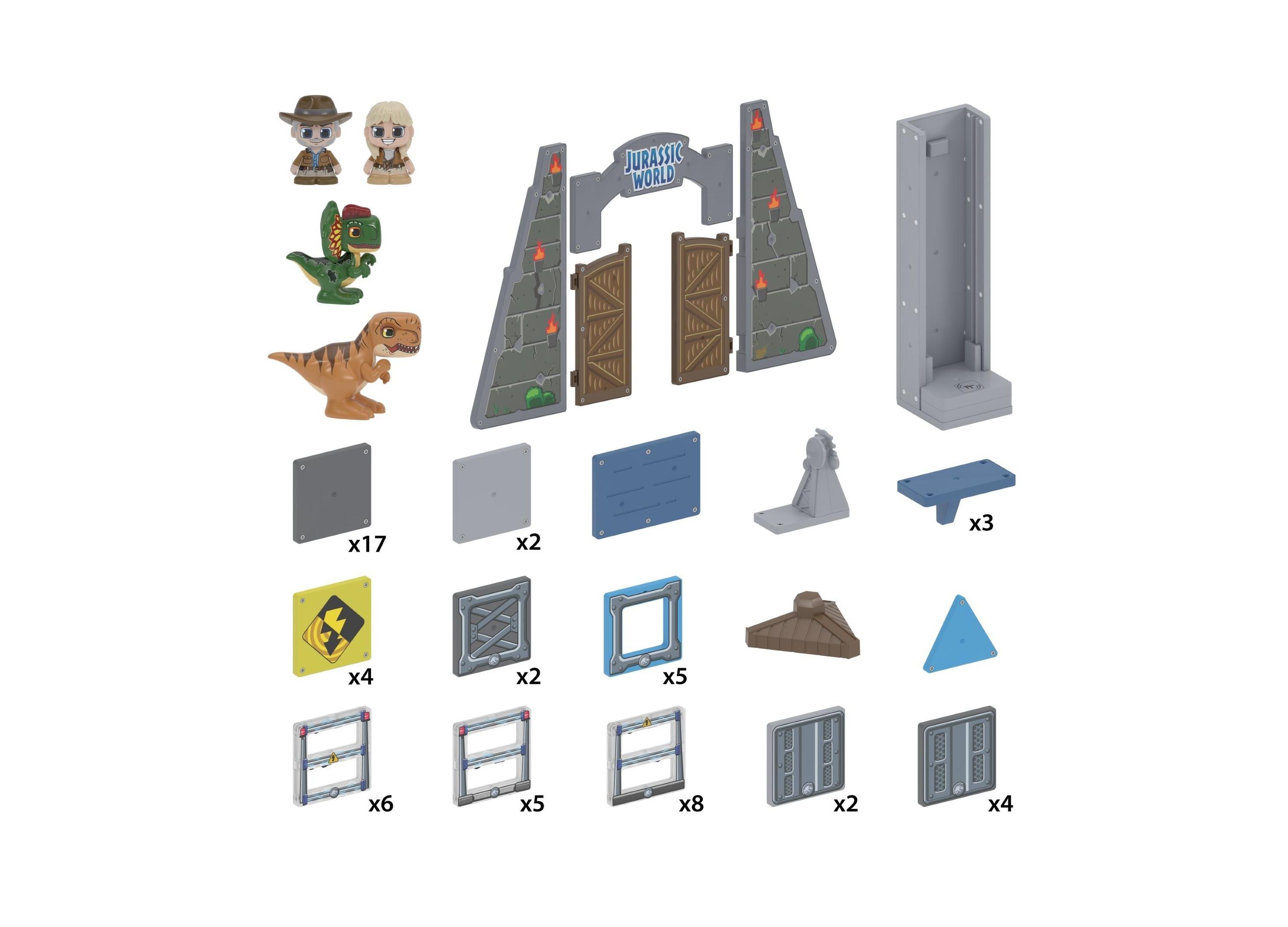 JURASSIC WORLD

x17

x2

x3

x4

x2

x5

x6

x5

x8

x2

x4