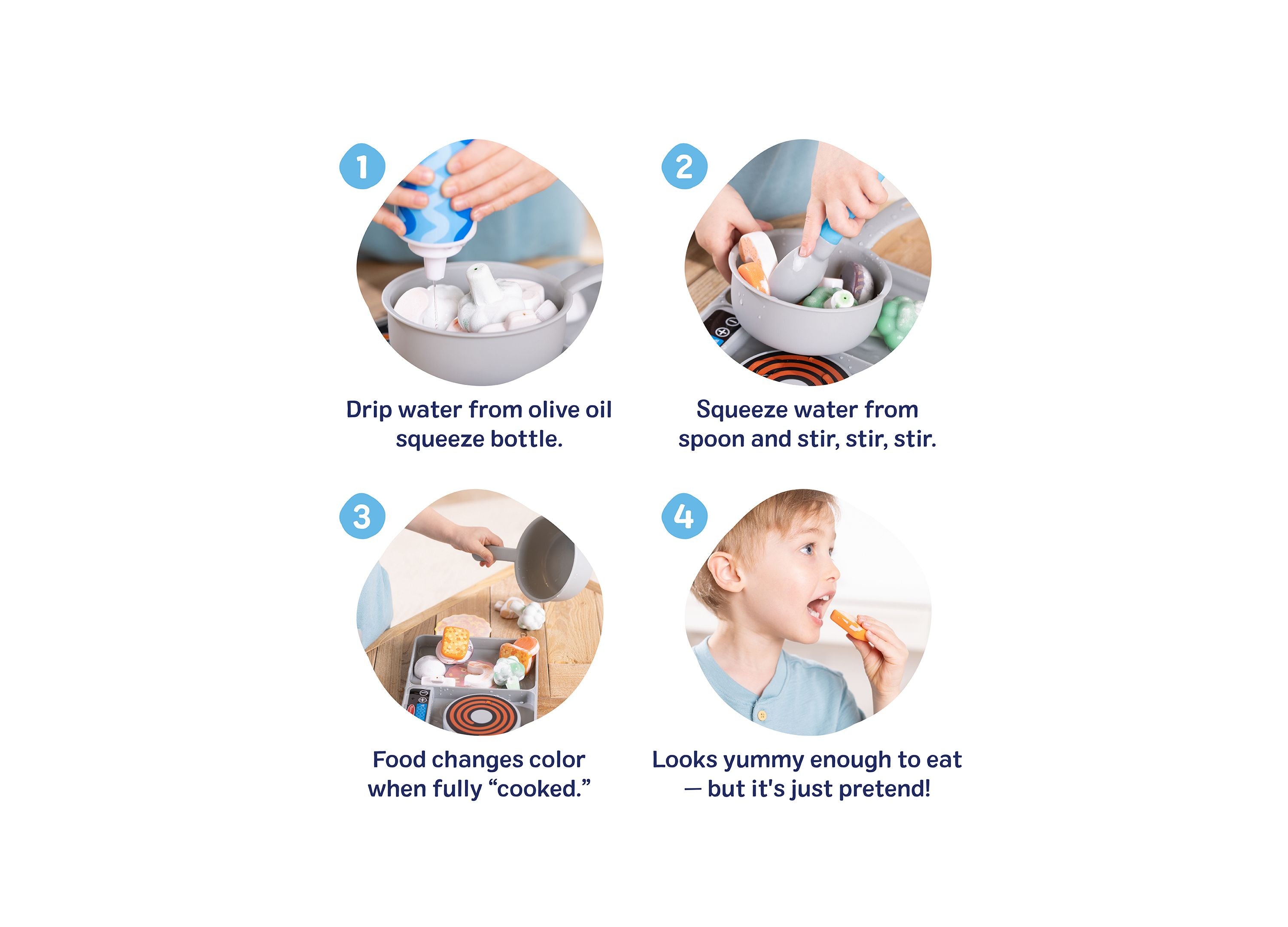 1

Drip water from olive oil squeeze bottle.

2

Squeeze water from spoon and stir, stir, stir.

3

Food changes color when fully “cooked.”

4

Looks yummy enough to eat — but it's just pretend!