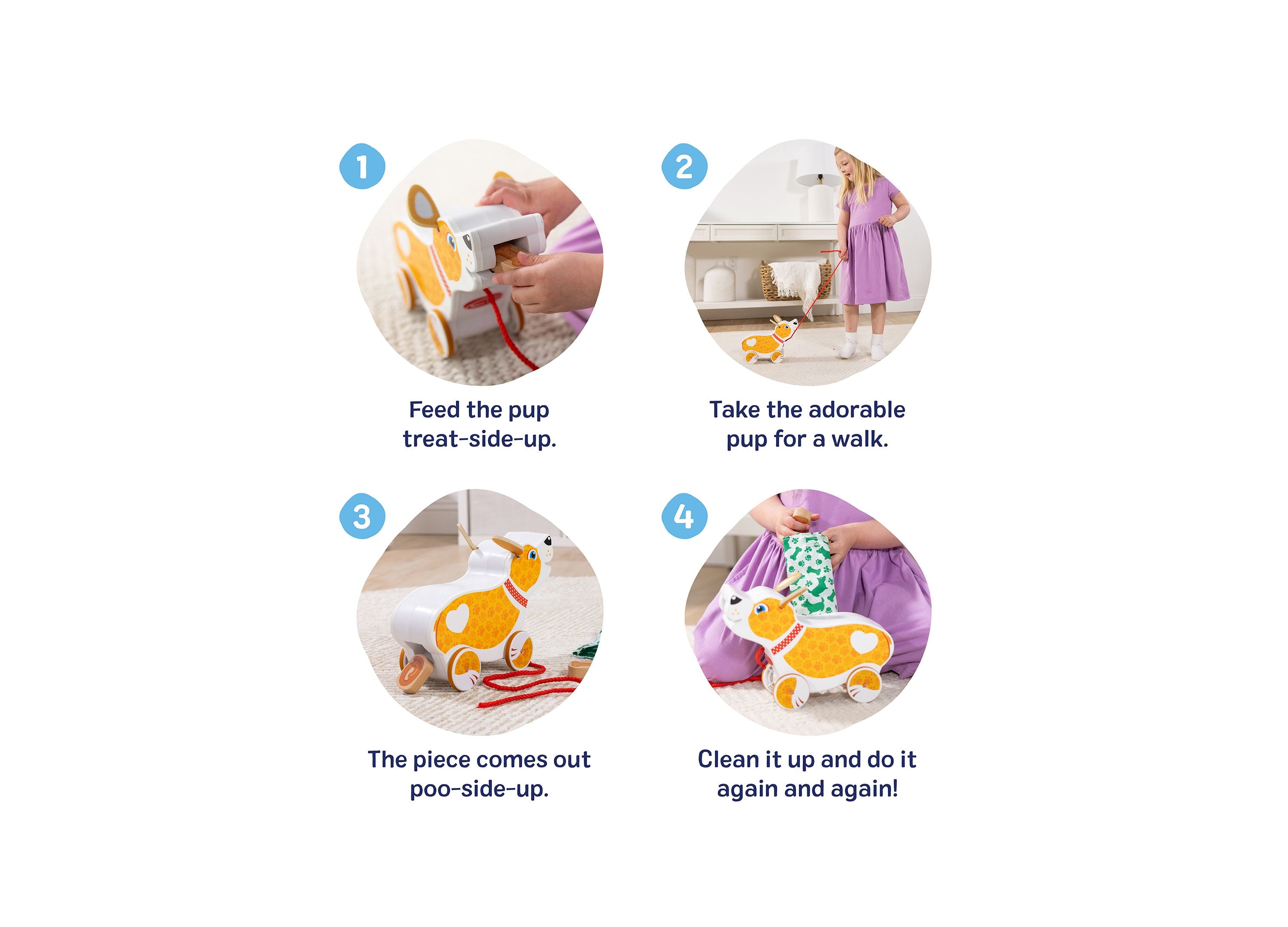 1

Feed the pup treat-side-up.

2

Take the adorable pup for a walk.

3

The piece comes out poo-side-up.

4

Clean it up and do it again and again!