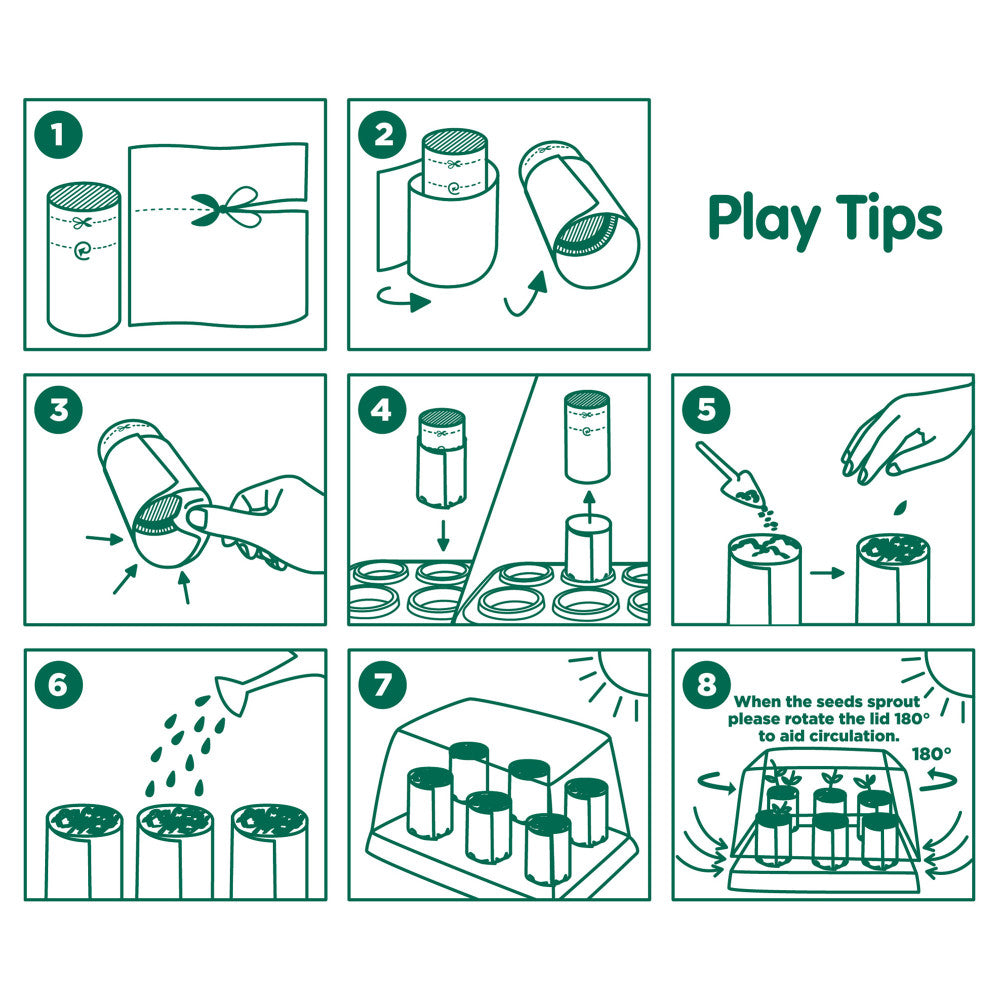 1

2

Play Tips

3

4

5

6

7

8
When the seeds sprout please rotate the lid 180° to aid circulation.
180°